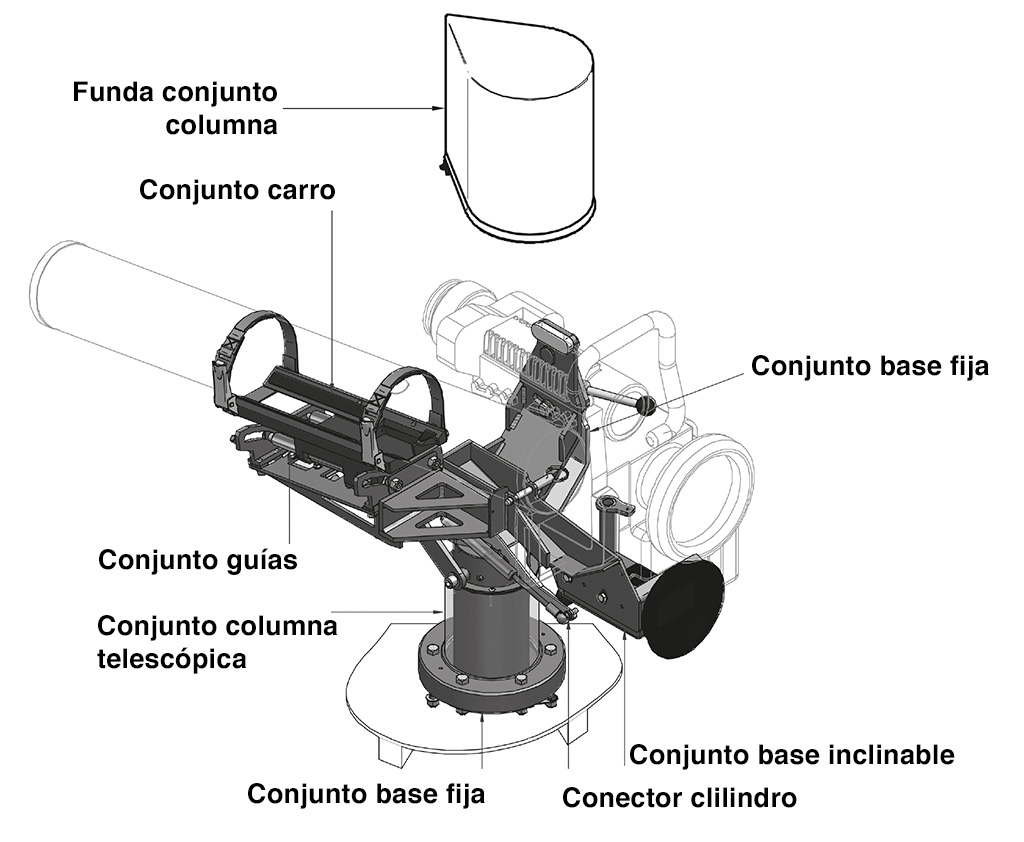 Funda conjunto columna

Conjunto carro

Conjunto base fija

Conjunto guías

Conjunto columna telescópica

Conjunto base inclinable

Conjunto base fija

Conector clilindro