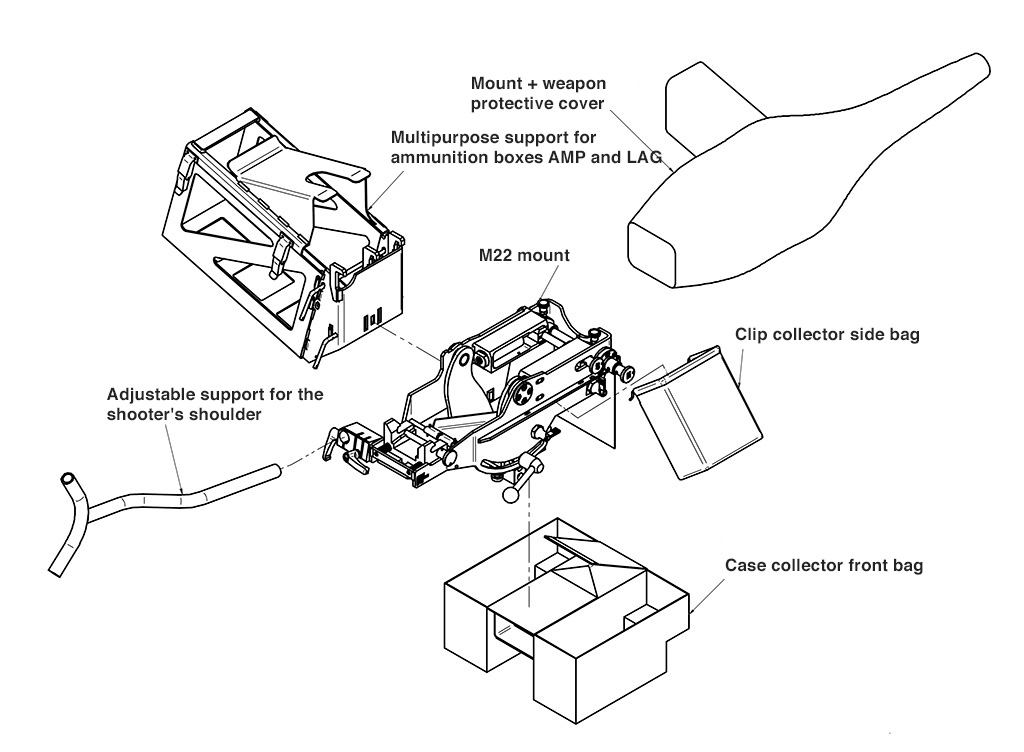 Mount + weapon protective cover

Multipurpose support for ammunition boxes AMP and LAG

M22 mount

Clip collector side bag

Adjustable support for the shooter's shoulder

Case collector front bag